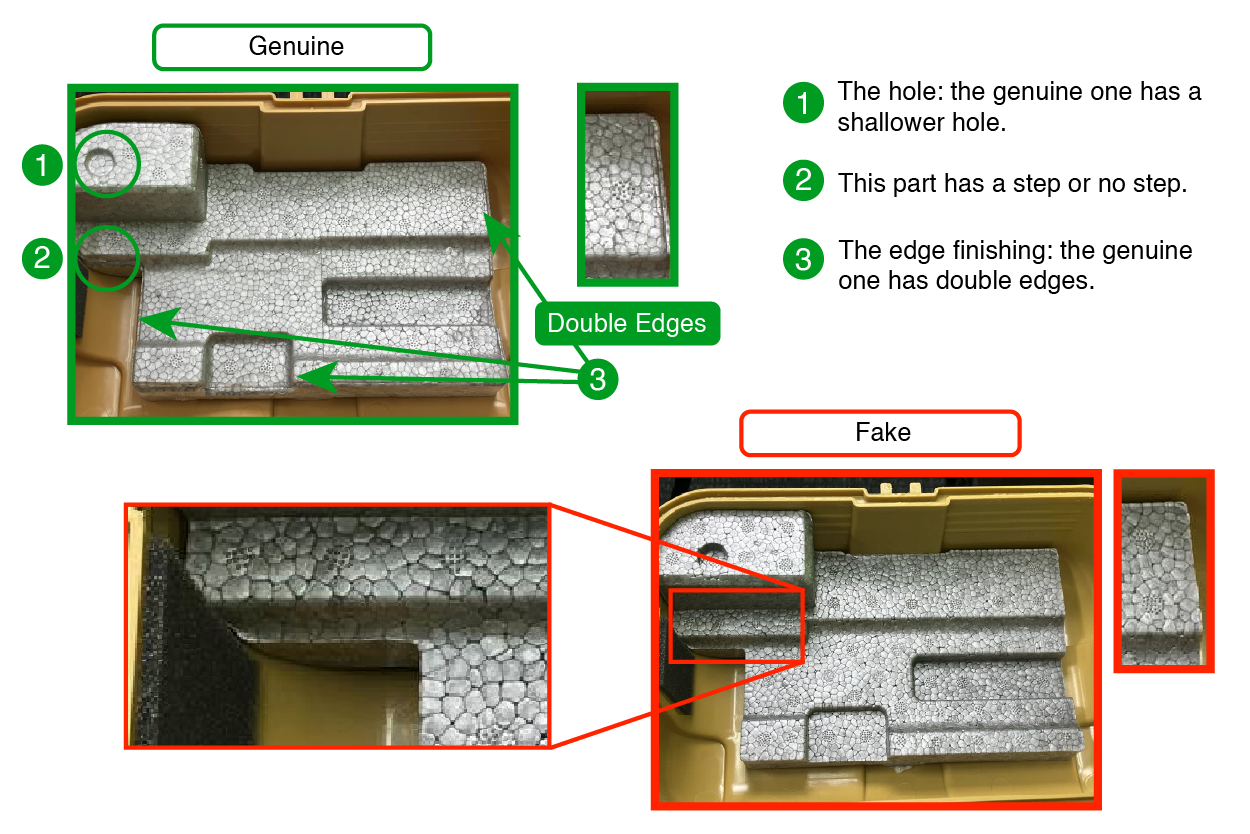 Genuine

1

2

Double Edges

3

1 The hole: the genuine one has a shallower hole.

2 This part has a step or no step.

3 The edge finishing: the genuine one has double edges.

Fake