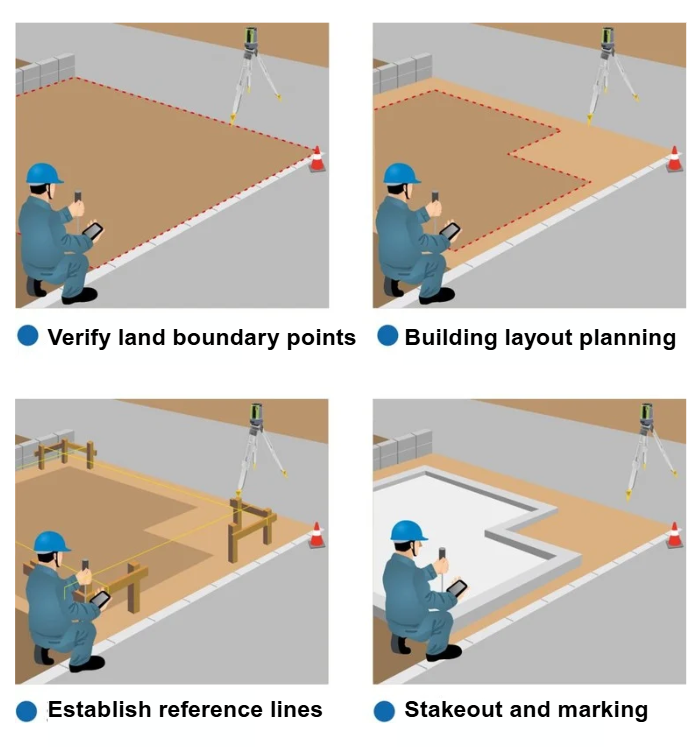 Verify land boundary points

Building layout planning

Establish reference lines

Stakeout and marking