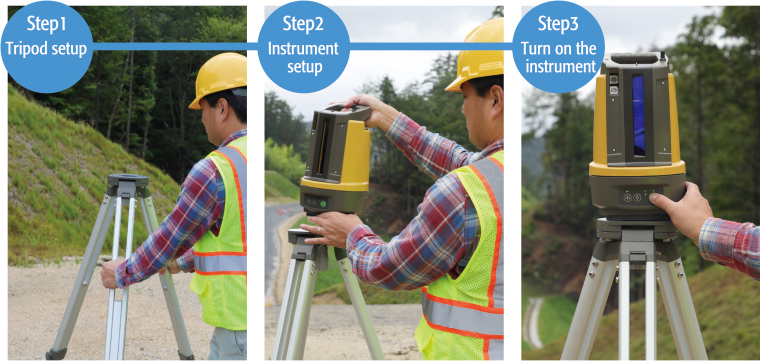 Step1
Tripod setup

Step2
Instrument setup

Step3
Turn on the instrument