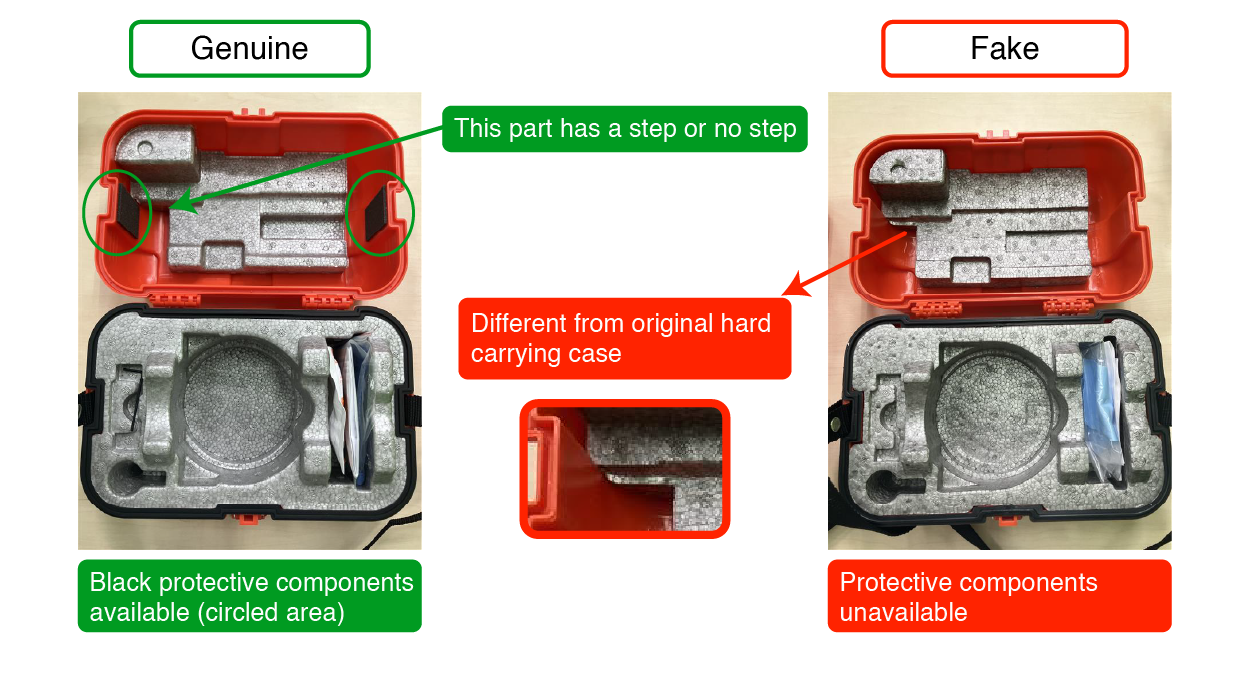 Genuine

Fake

This part has a step or no step

Different from original hard carrying case

Black protective components available (circled area)

Protective components unavailable