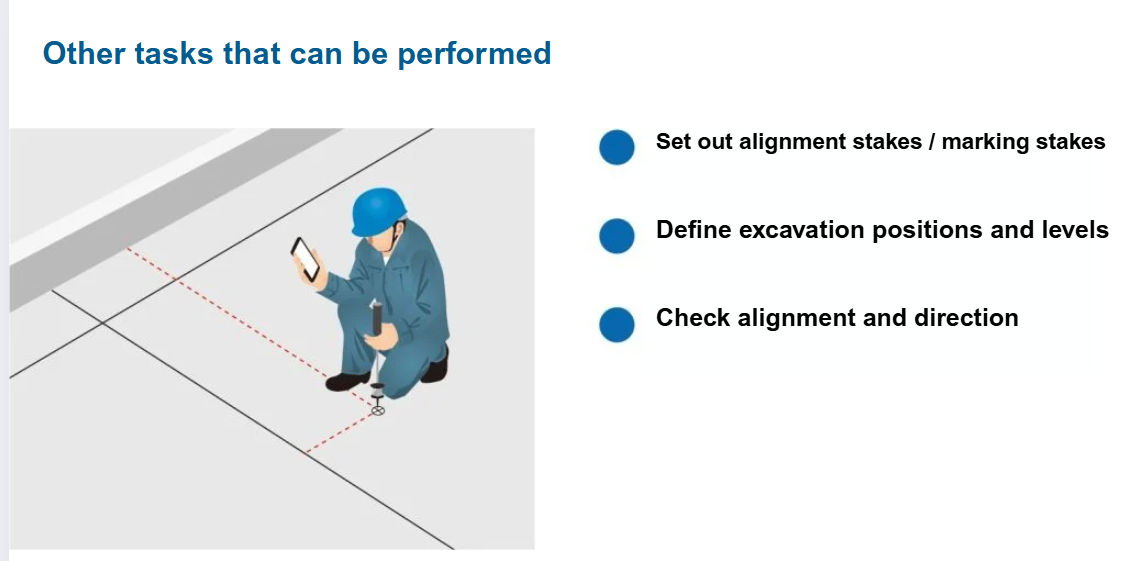 Other tasks that can be performed

Set out alignment stakes / marking stakes

Define excavation positions and levels

Check alignment and direction